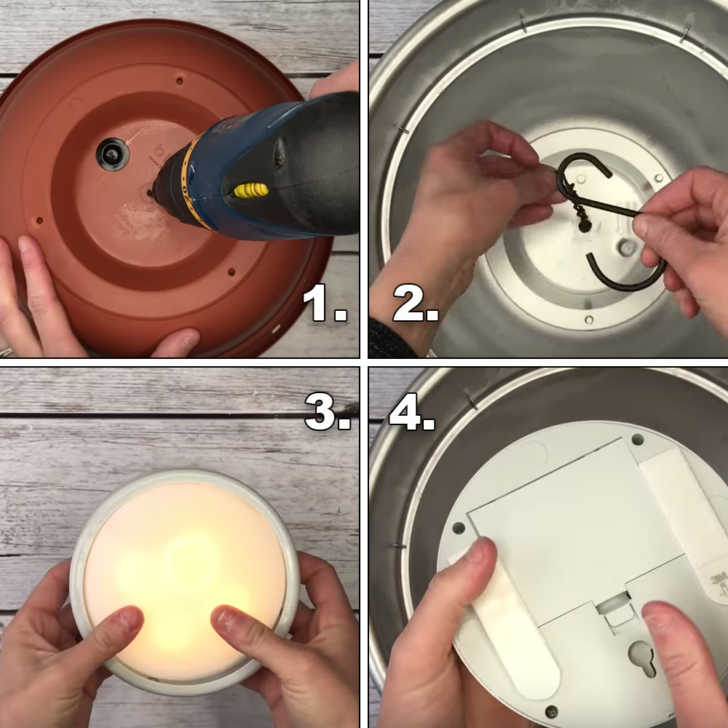 1.

2.

3.

4.

3M