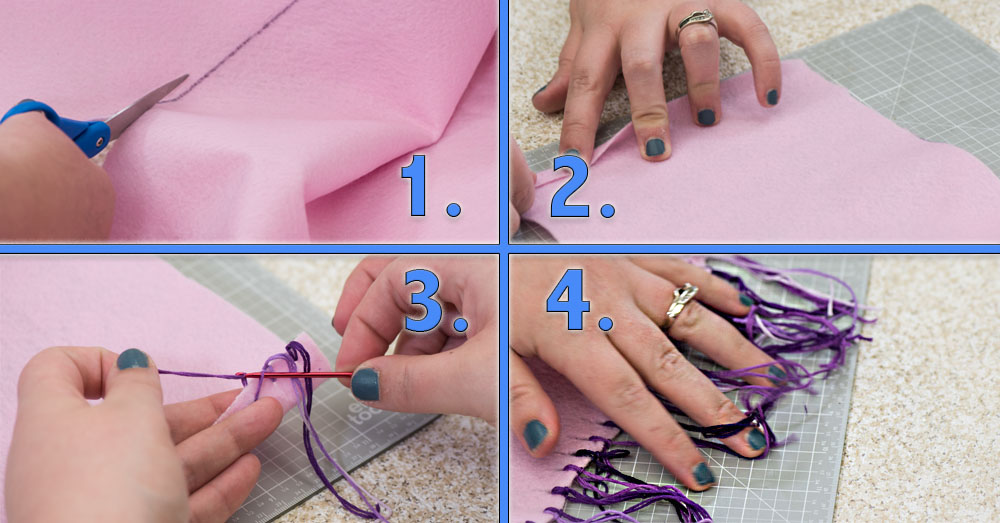 1.

2.

3.

4.