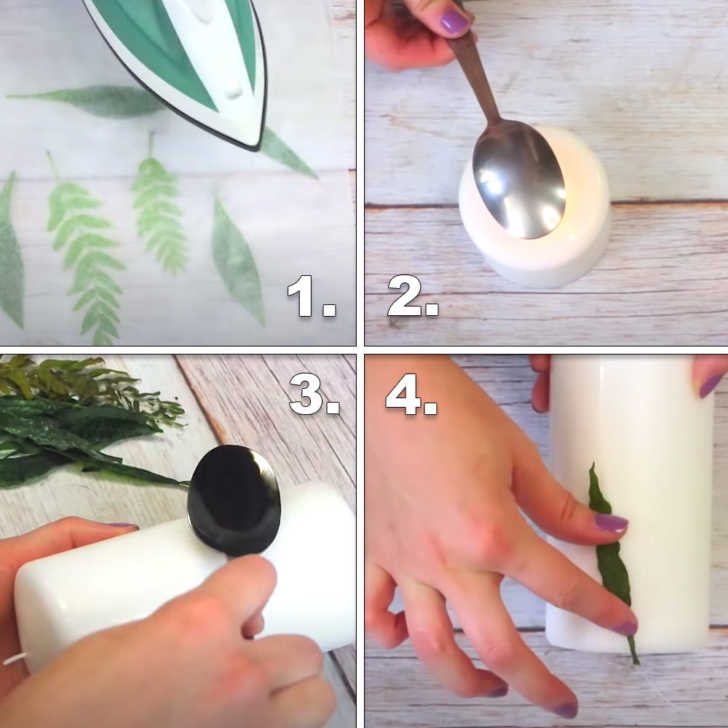 1.

2.

3.

4.