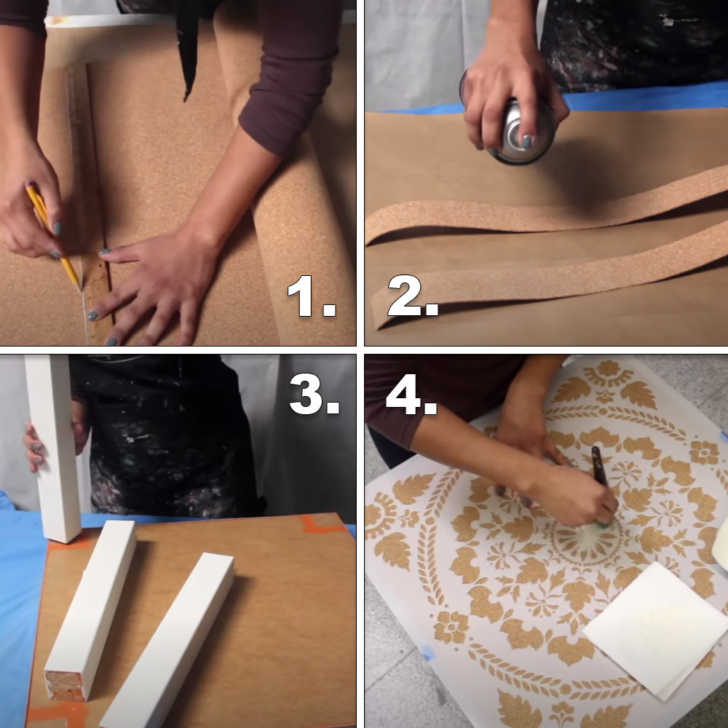 1.

2.

3.

4.