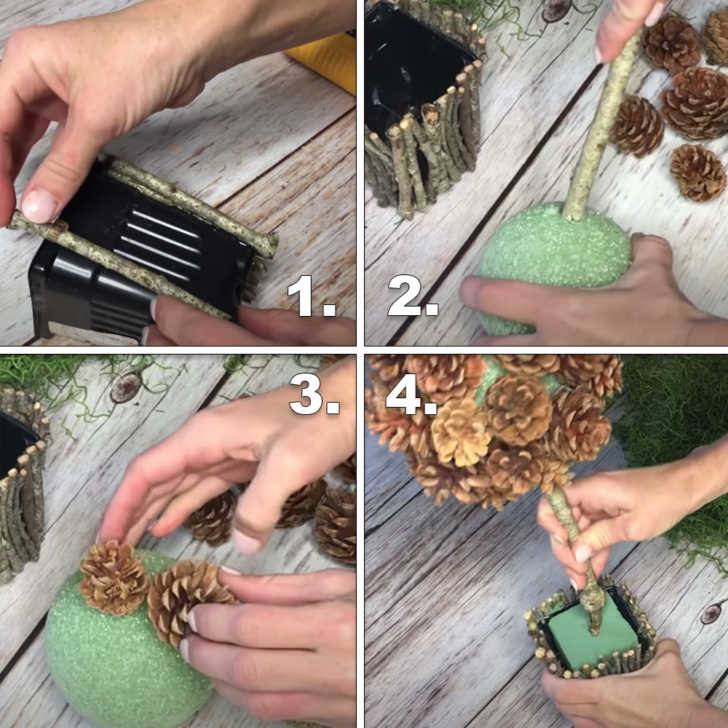 1.

2.

3.

4.