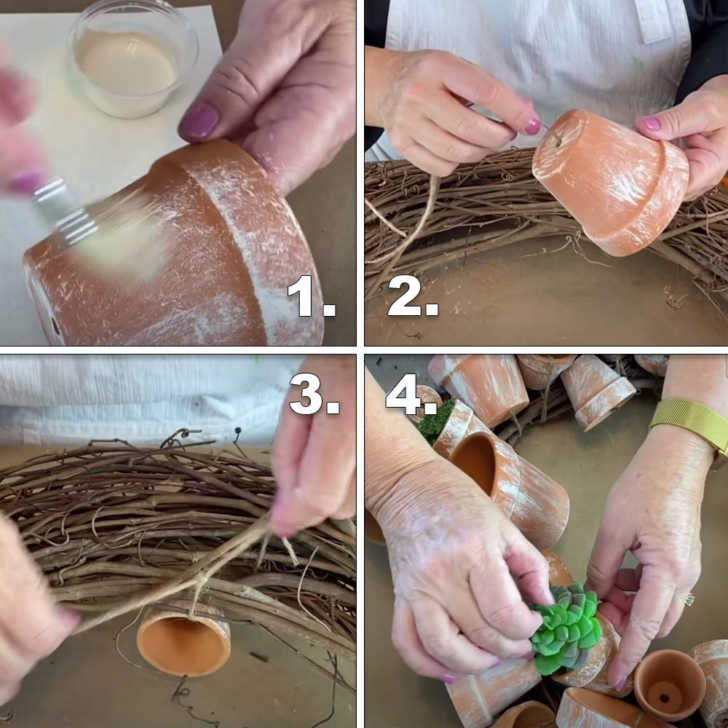 1.

2.

3.

4.