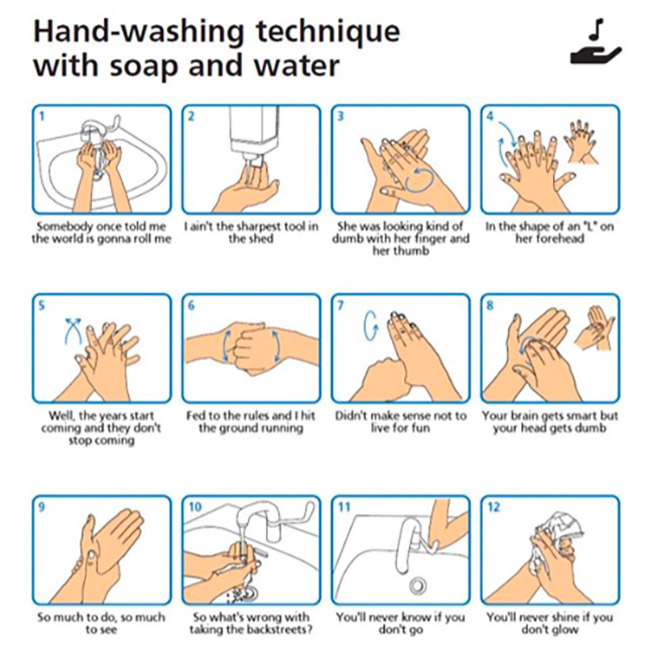 Hand-washing technique with soap and water

1
Somebody once told me the world is gonna roll me

2
I ain't the sharpest tool in the shed

3
She was looking kind of dumb with her finger and her thumb

4
In the shape of an "L" on her forehead

5
Well, the years start coming and they don't stop coming

6
Fed to the rules and I hit the ground running

7
Didn't make sense not to live for fun

8
Your brain gets smart but your head gets dumb

9
So much to do, so much to see

10
So what's wrong with taking the backstreets?

11
You'll never know if you don't go

12
You'll never shine if you don't glow