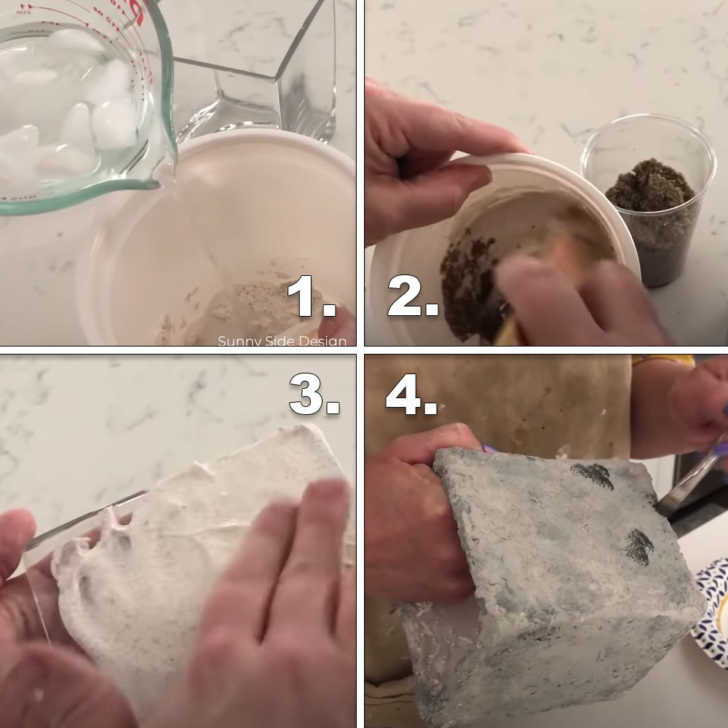 1.

Sunny Side Design

2.

3.

4.