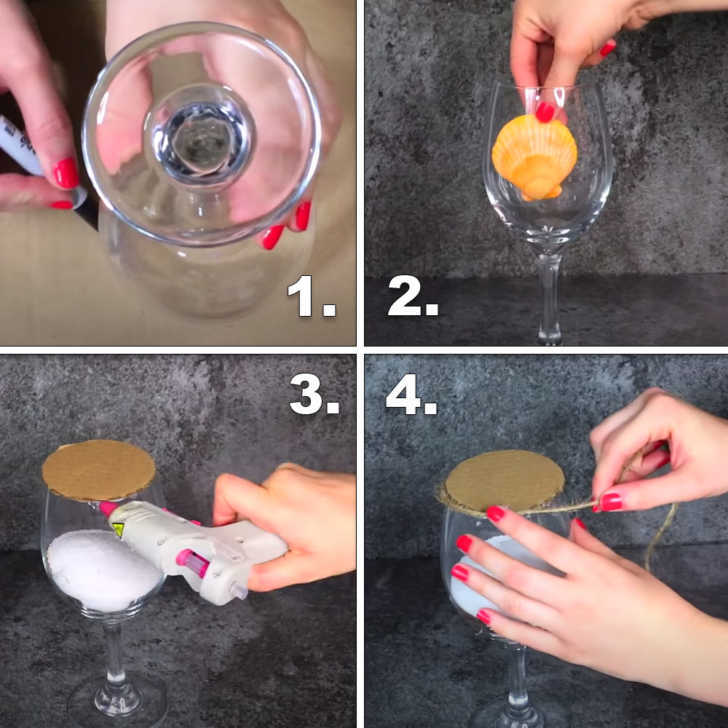 1.

2.

3.

4.