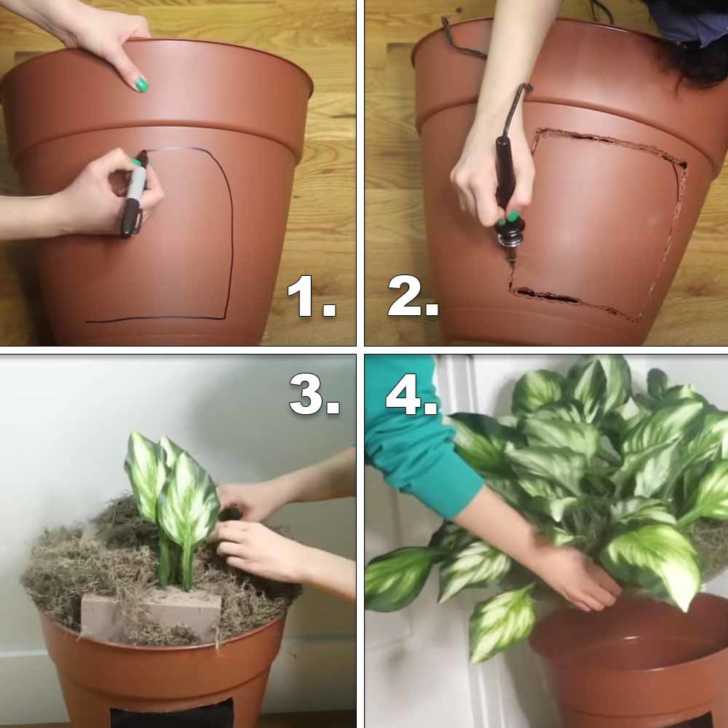 1.

2.

3.

4.