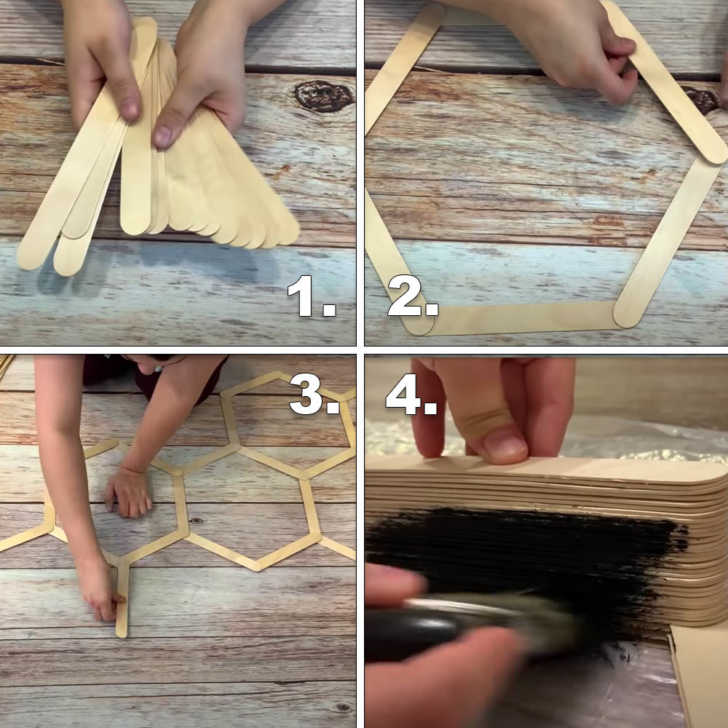 1.

2.

3.

4.