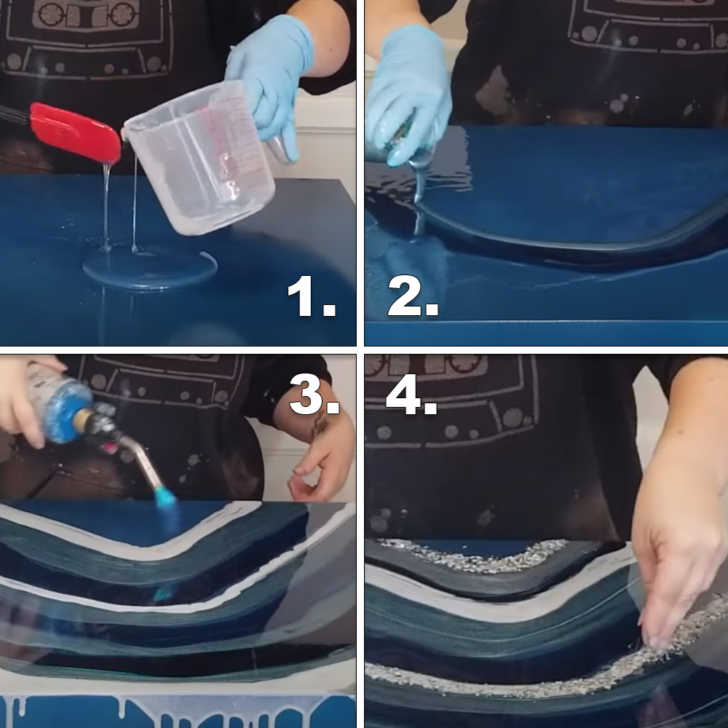 1.

2.

3.

4.