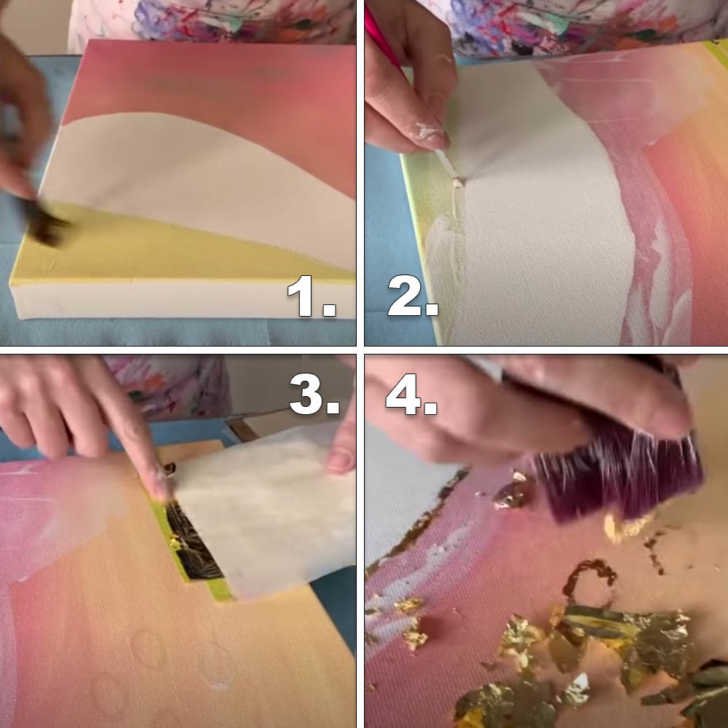 1.

2.

3.

4.