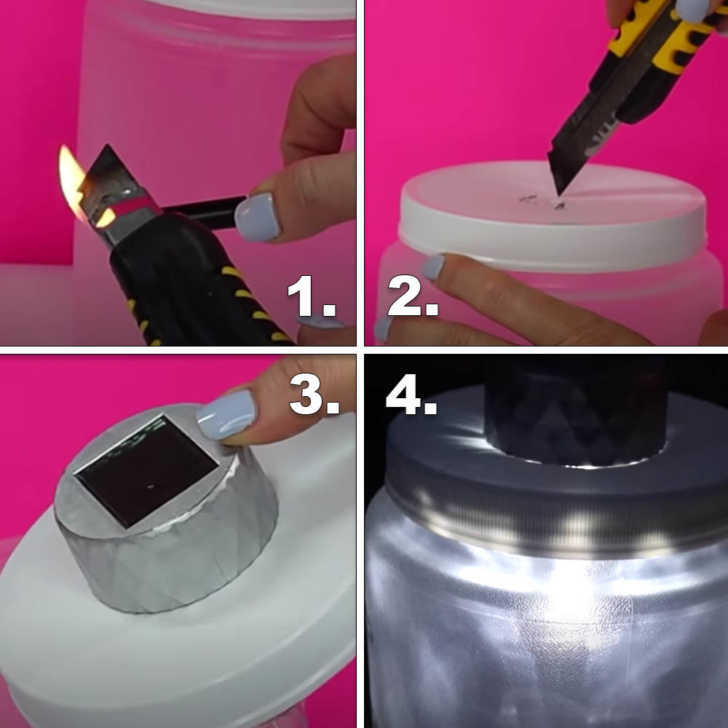 1.

2.

3.

4.