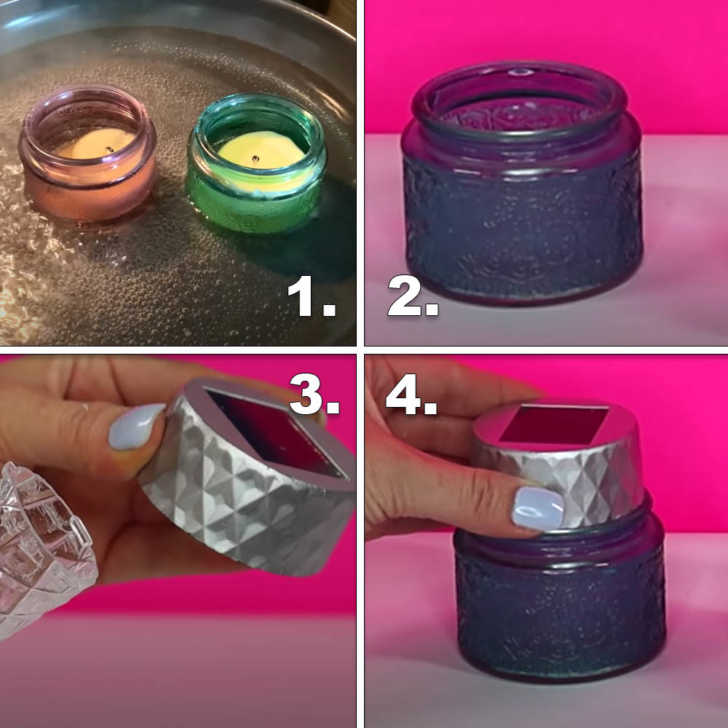 1.

2.

3.

4.