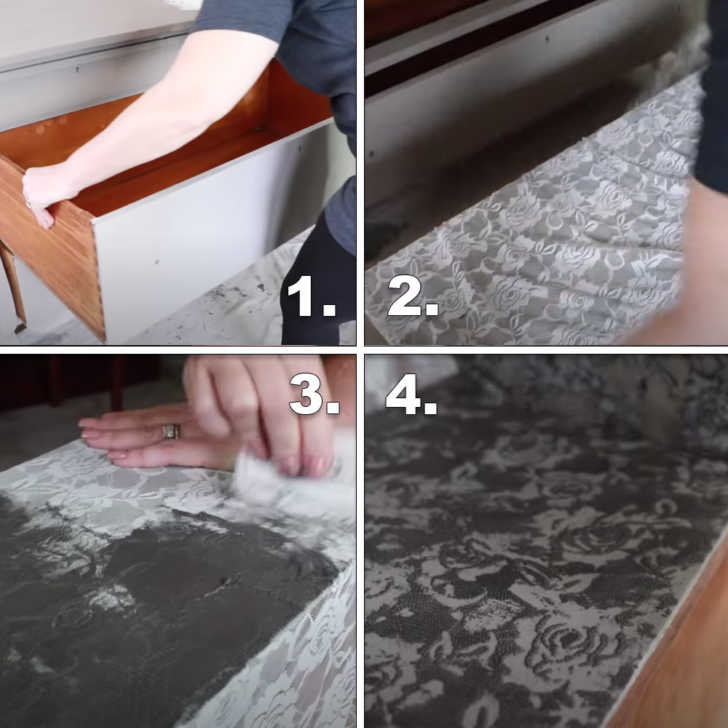 1.

2.

3.

4.