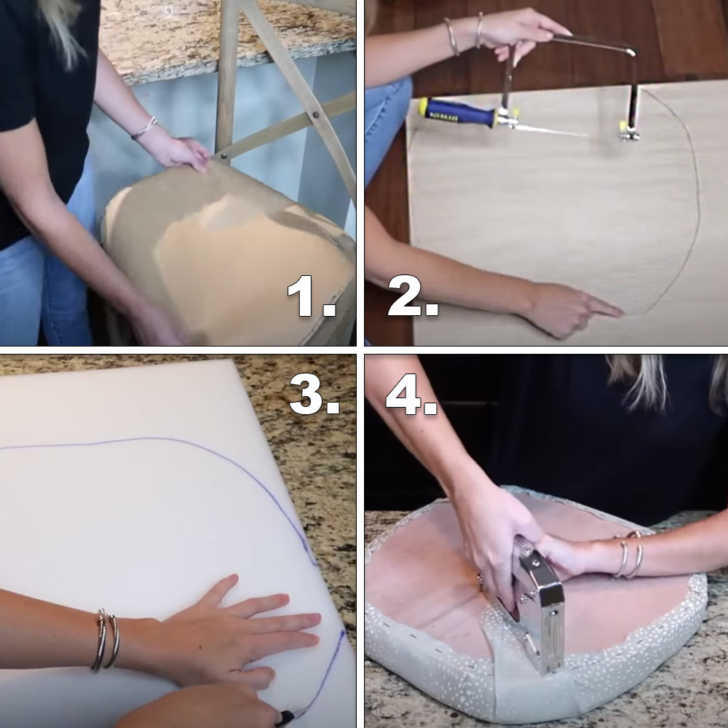 1.

2.

3.

4.