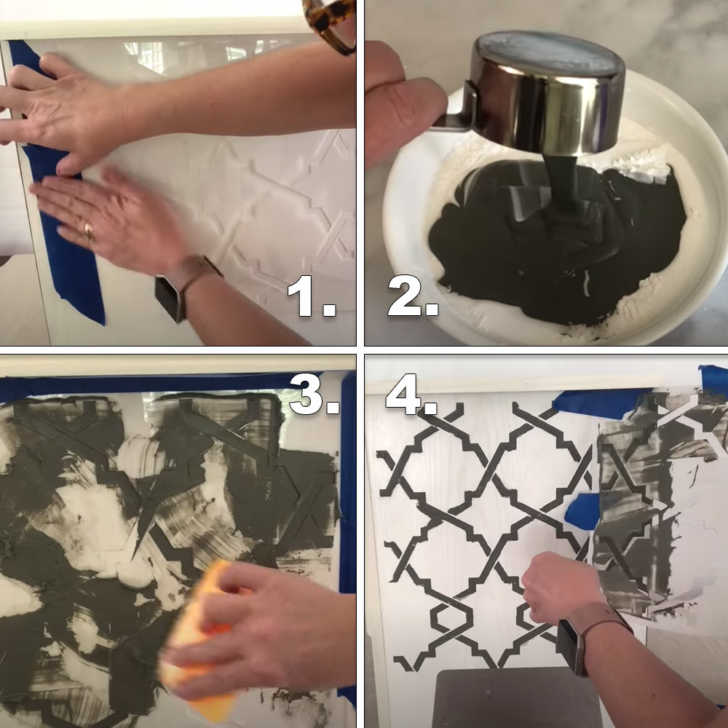 1.

2.

3.

4.