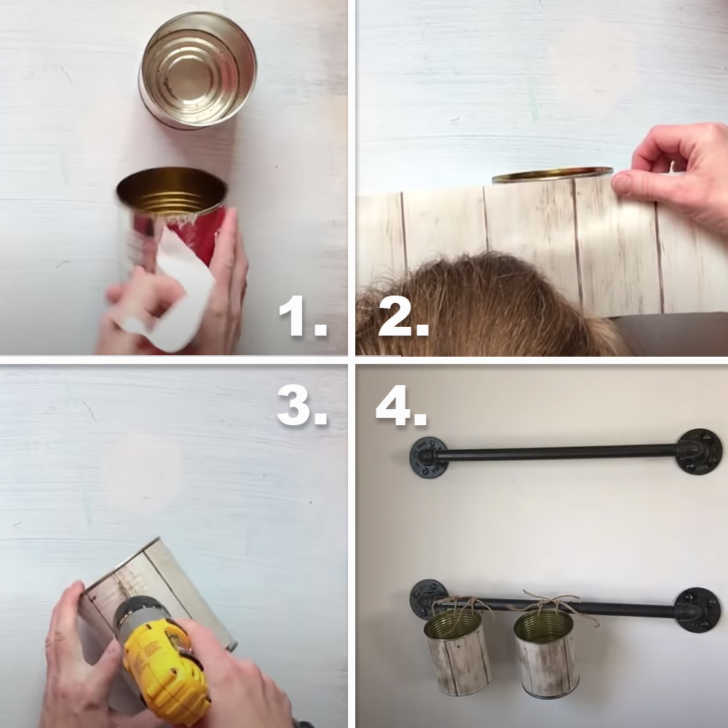 1.

2.

3.

4.