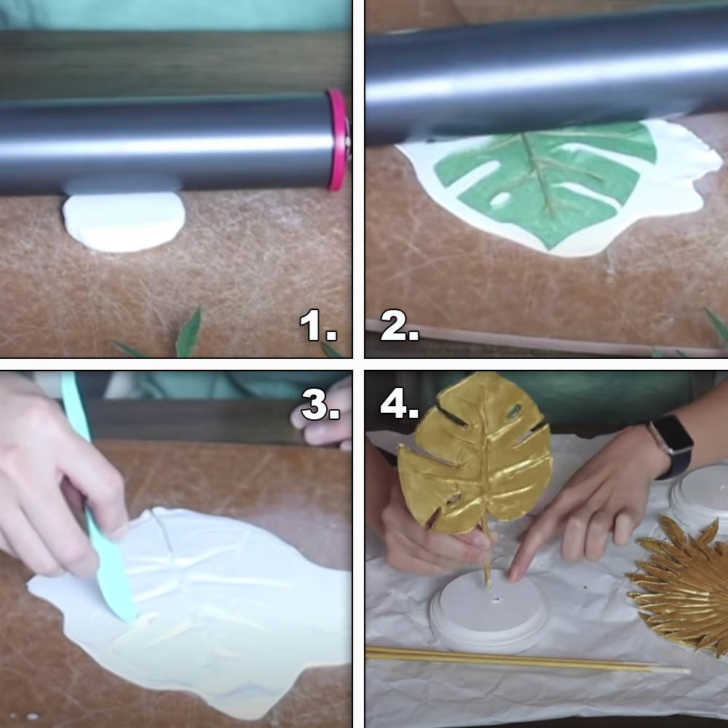 1.

2.

3.

4.