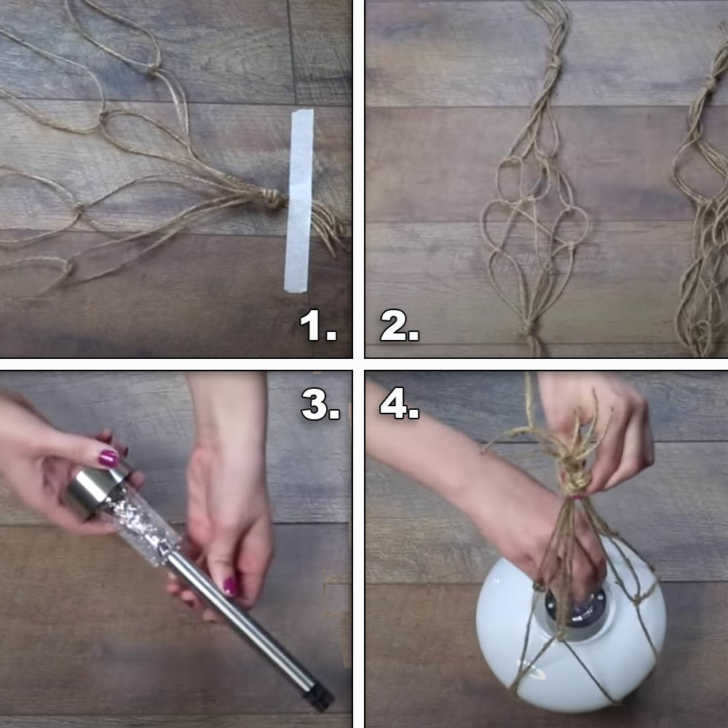 1.

2.

3.

4.